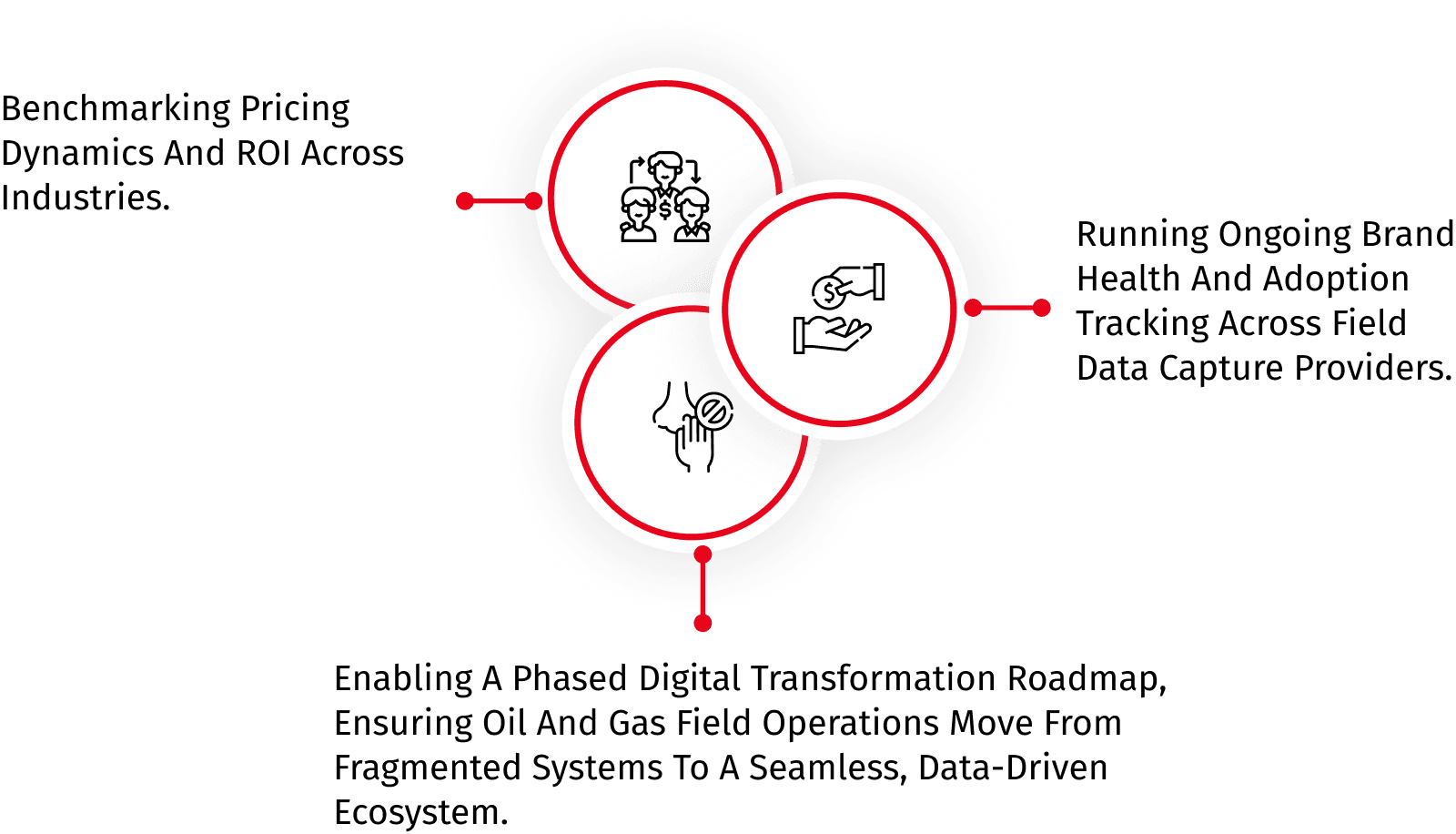 Benchmarking Pricing Dynamics And ROI Across Industries.

Running Ongoing Brand Health And Adoption Tracking Across Field Data Capture Providers.

Enabling A Phased Digital Transformation Roadmap, Ensuring Oil And Gas Field Operations Move From Fragmented Systems To A Seamless, Data-Driven Ecosystem.